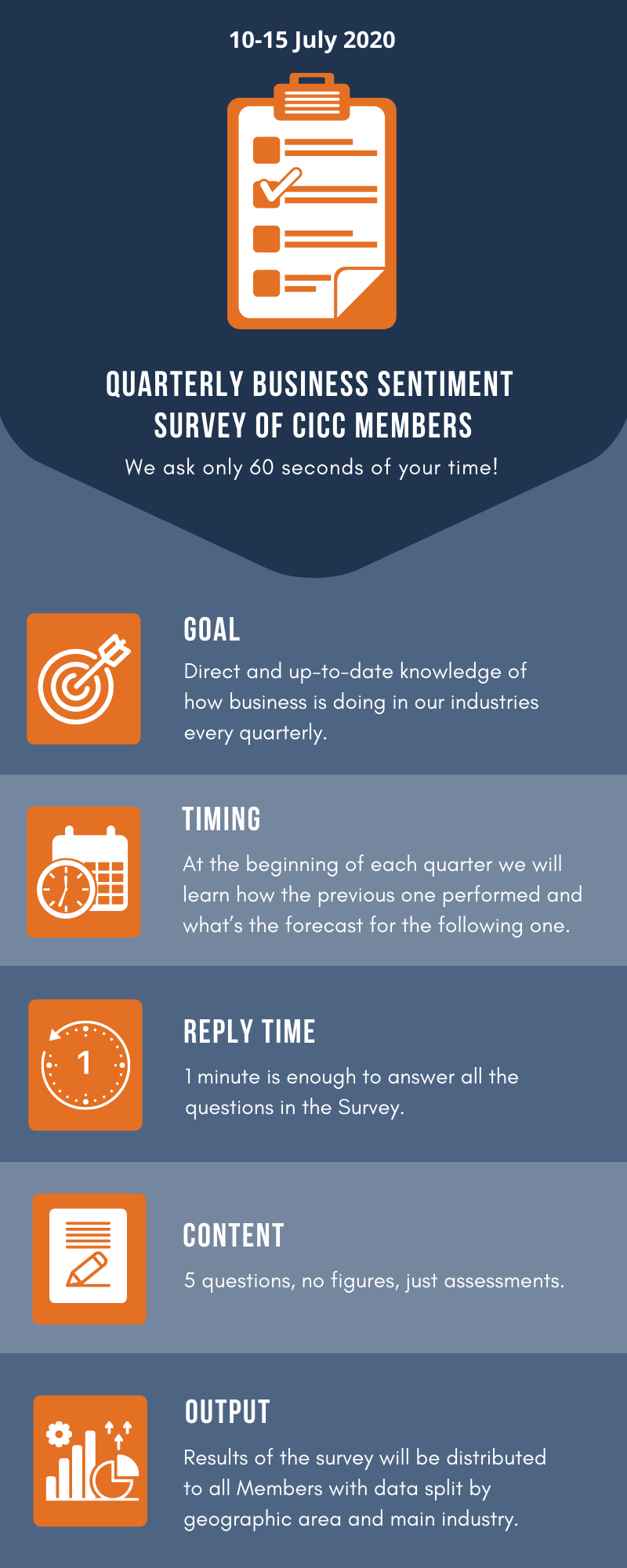 10-15 July 2020

QUARTERLY BUSINESS SENTIMENT SURVEY OF CICC MEMBERS

We ask only 60 seconds of your time!

GOAL

Direct and up-to-date knowledge of how business is doing in our industries every quarterly.

TIMING

At the beginning of each quarter we will learn how the previous one performed and what's the forecast for the following one.

1

REPLY TIME

1 minute is enough to answer all the questions in the Survey.

CONTENT

5 questions, no figures, just assessments.

OUTPUT

Results of the survey will be distributed to all Members with data split by geographic area and main industry.